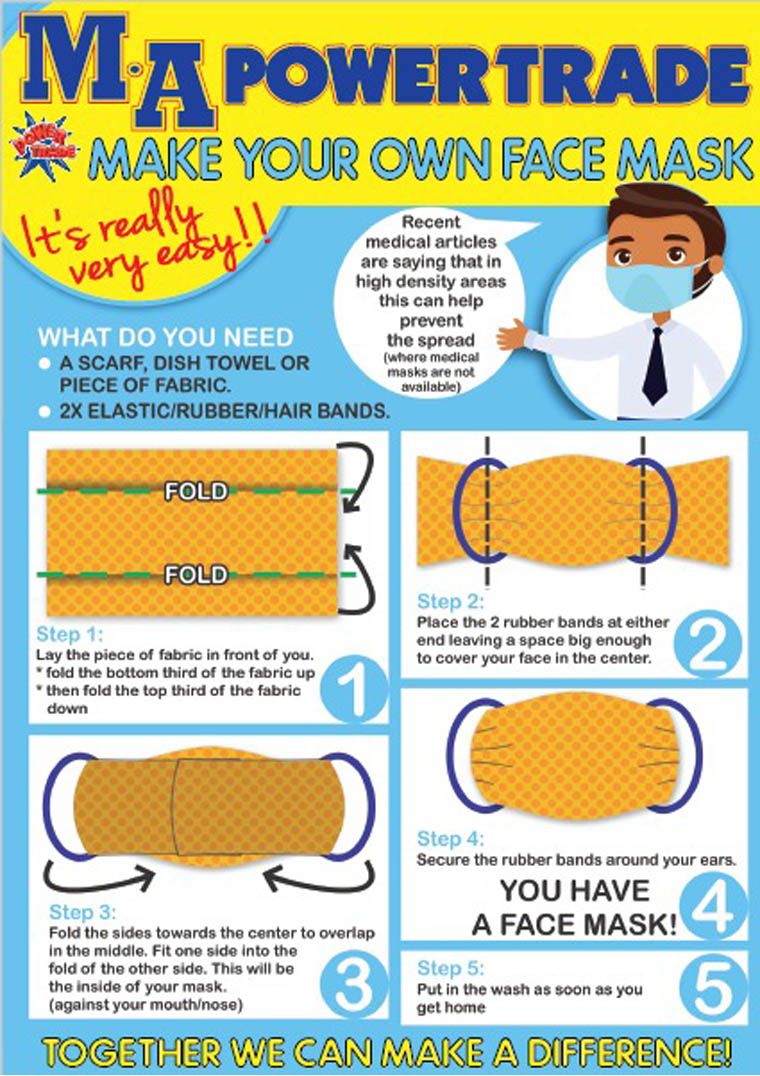 M·A POWERTRADE

POWER TRADE

MAKE YOUR OWN FACE MASK

It's really very easy!!

Recent medical articles are saying that in high density areas this can help prevent the spread (where medical masks are not available)

WHAT DO YOU NEED
● A SCARF, DISH TOWEL OR PIECE OF FABRIC.
● 2X ELASTIC/RUBBER/HAIR BANDS.

FOLD

FOLD

Step 1:
Lay the piece of fabric in front of you.
* fold the bottom third of the fabric up
* then fold the top third of the fabric down

1

Step 2:
Place the 2 rubber bands at either end leaving a space big enough to cover your face in the center.

2

Step 3:
Fold the sides towards the center to overlap in the middle. Fit one side into the fold of the other side. This will be the inside of your mask. (against your mouth/nose)

3

Step 4:
Secure the rubber bands around your ears.

YOU HAVE A FACE MASK!

4

Step 5:
Put in the wash as soon as you get home

5

TOGETHER WE CAN MAKE A DIFFERENCE!